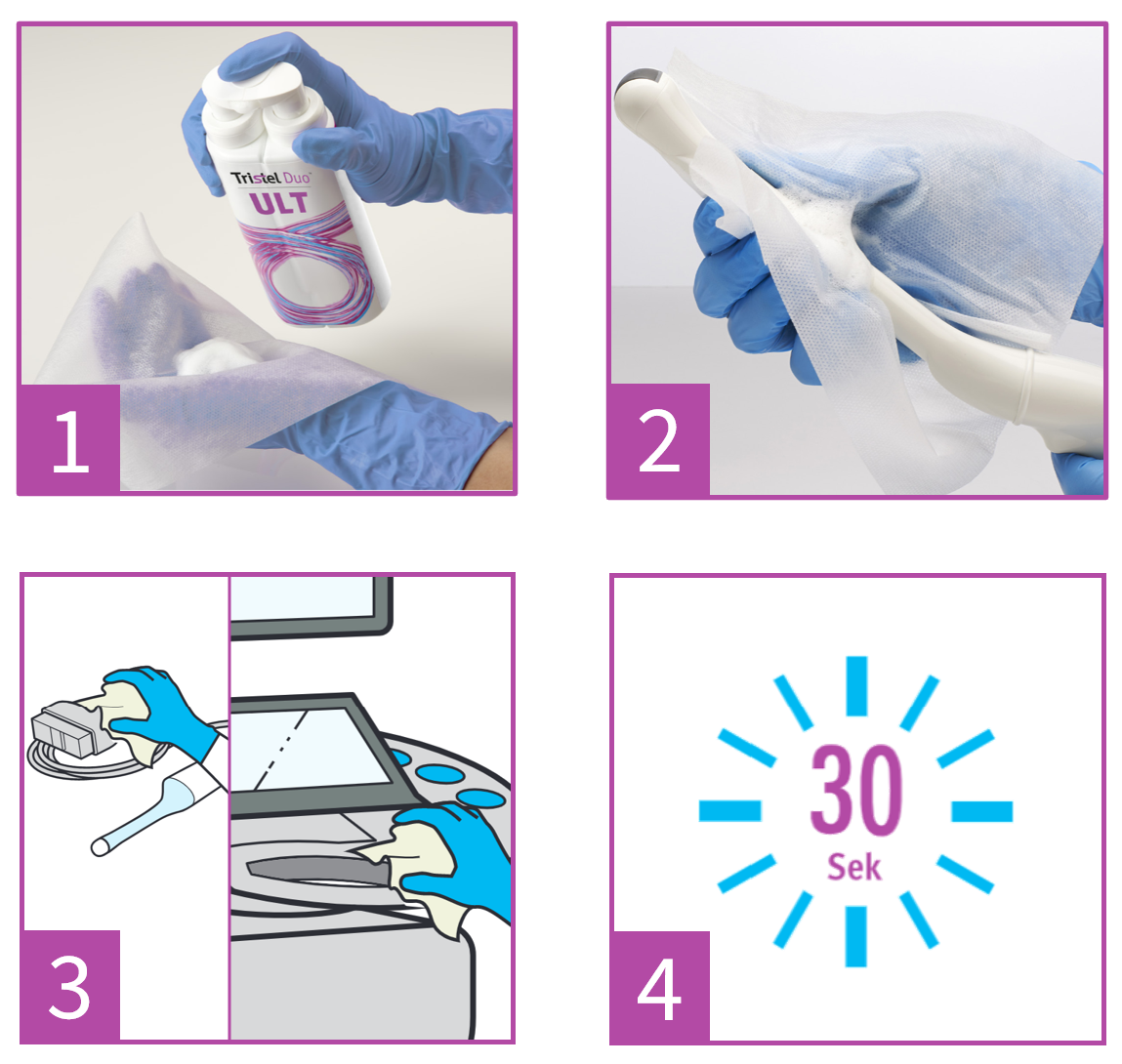 Tristel Duo
ULT

1

2

3

30
Sek

4